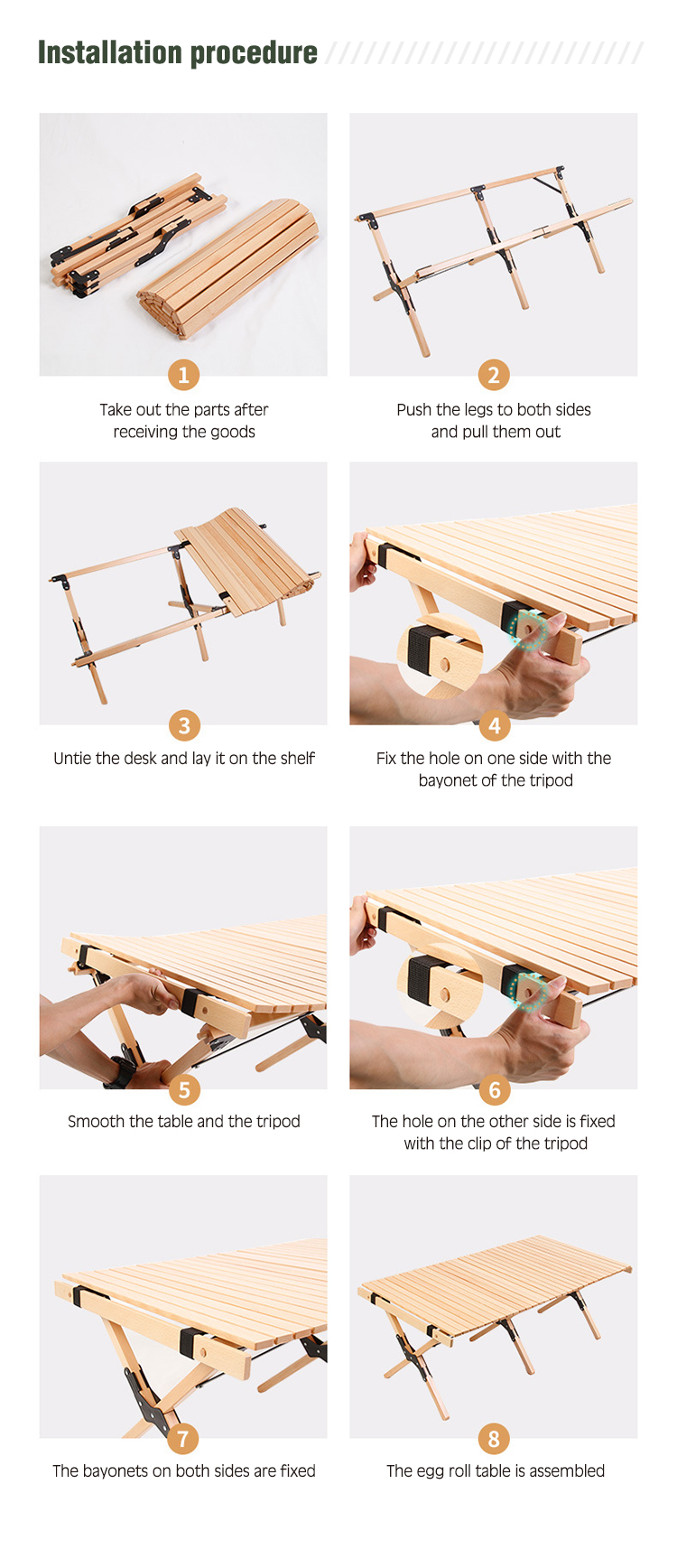 Installation procedure

1
Take out the parts after receiving the goods

2
Push the legs to both sides and pull them out

3
Untie the desk and lay it on the shelf

4
Fix the hole on one side with the bayonet of the tripod

5
Smooth the table and the tripod

6
The hole on the other side is fixed with the clip of the tripod

7
The bayonets on both sides are fixed

8
The egg roll table is assembled